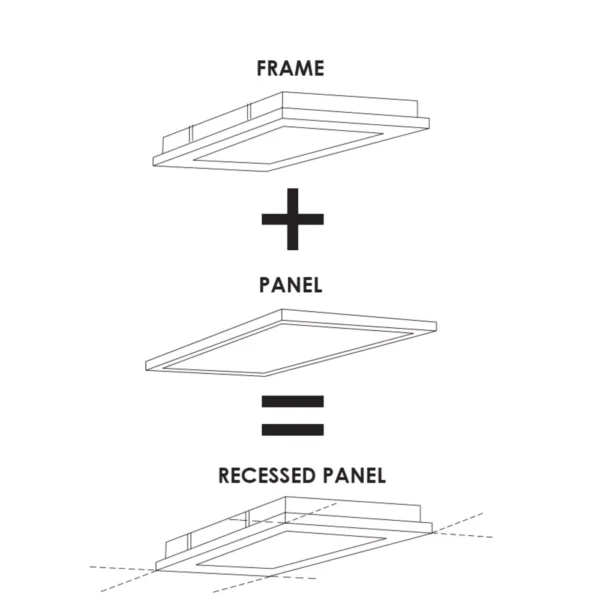 FRAME

+

PANEL

=

RECESSED PANEL